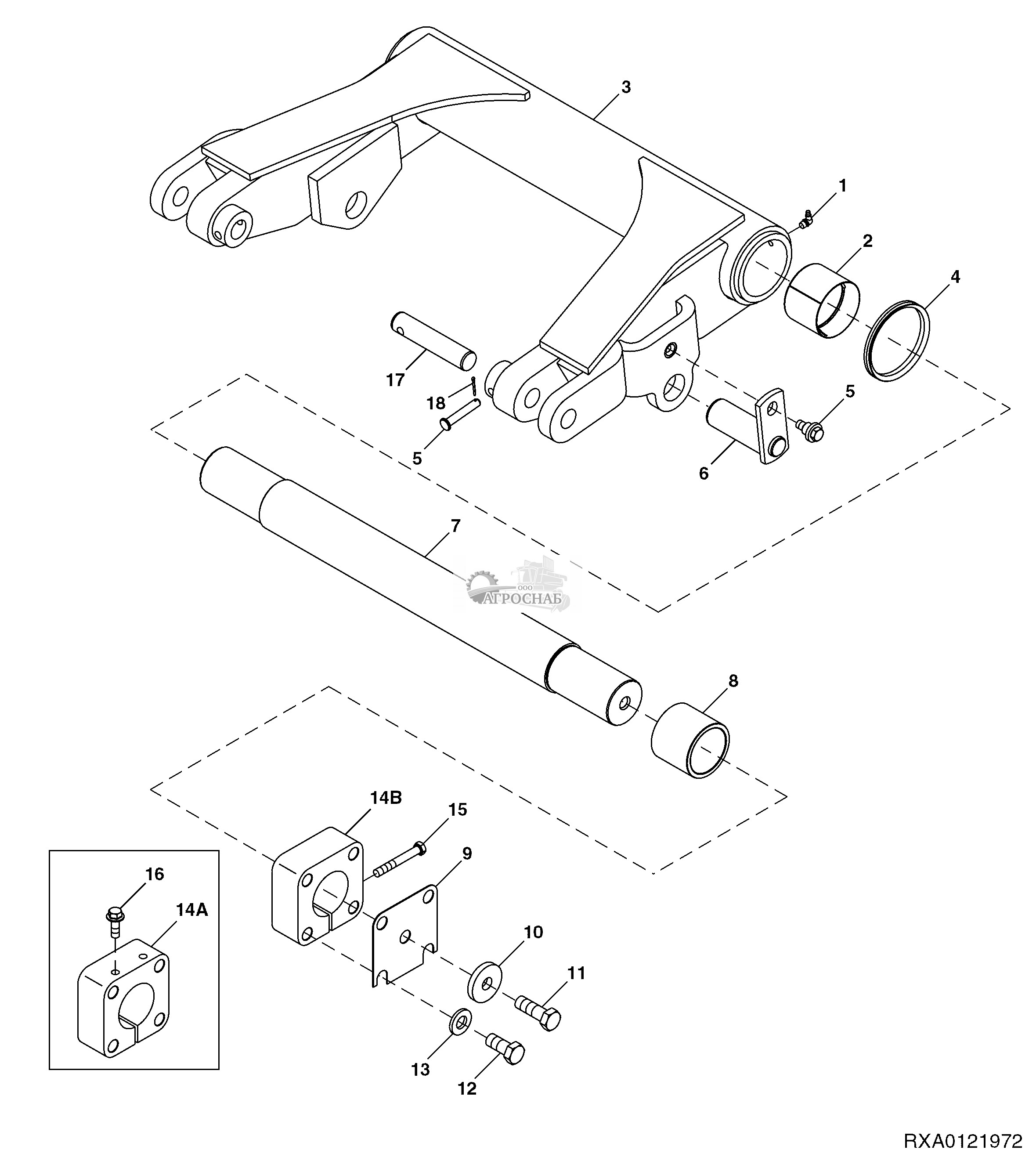 3
1
2
4
17
18
5
5
6
7
ООО
АГРОСНАБ
8
14B
15
9
16
14A
10
11
13
12
RXA0121972